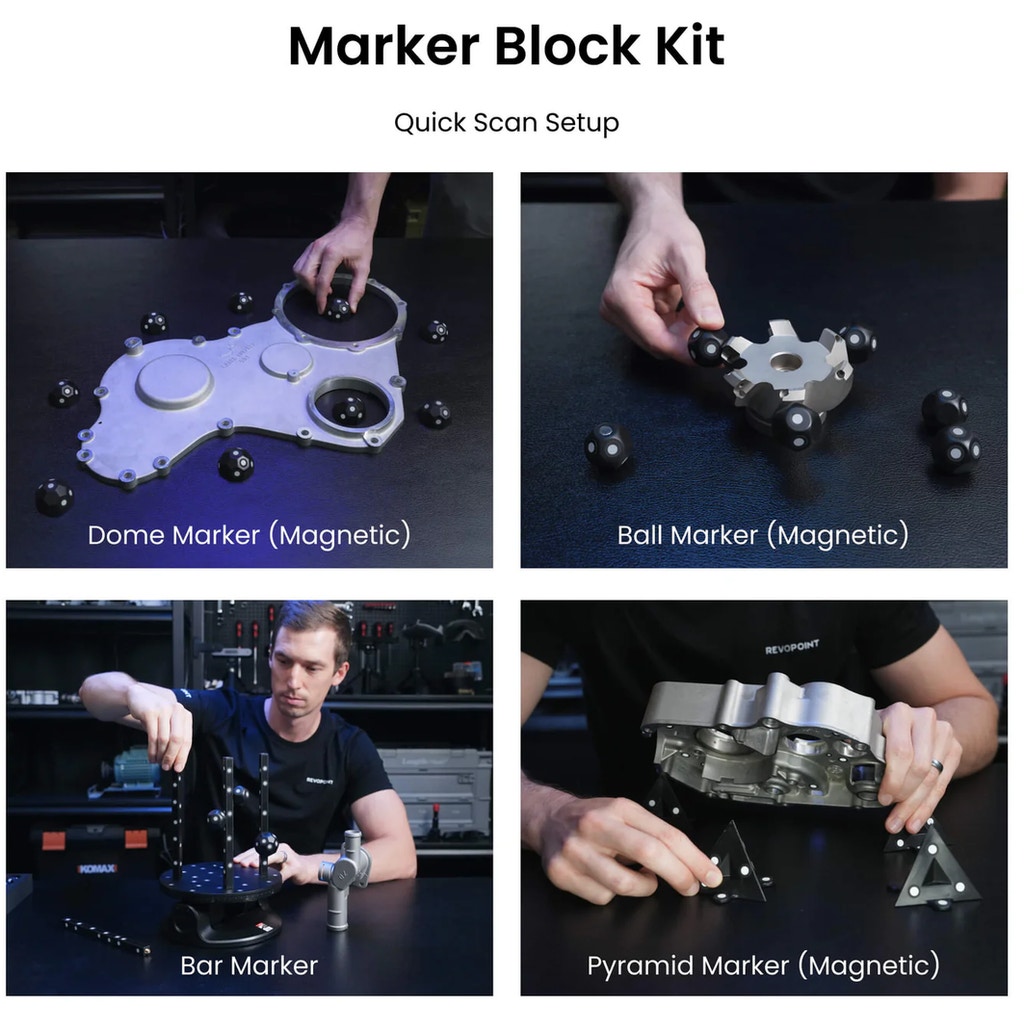 Marker Block Kit

Quick Scan Setup

Dome Marker (Magnetic)

Ball Marker (Magnetic)

REVOPOINT

KOMAX

Bar Marker

REVOPOINT

Pyramid Marker (Magnetic)