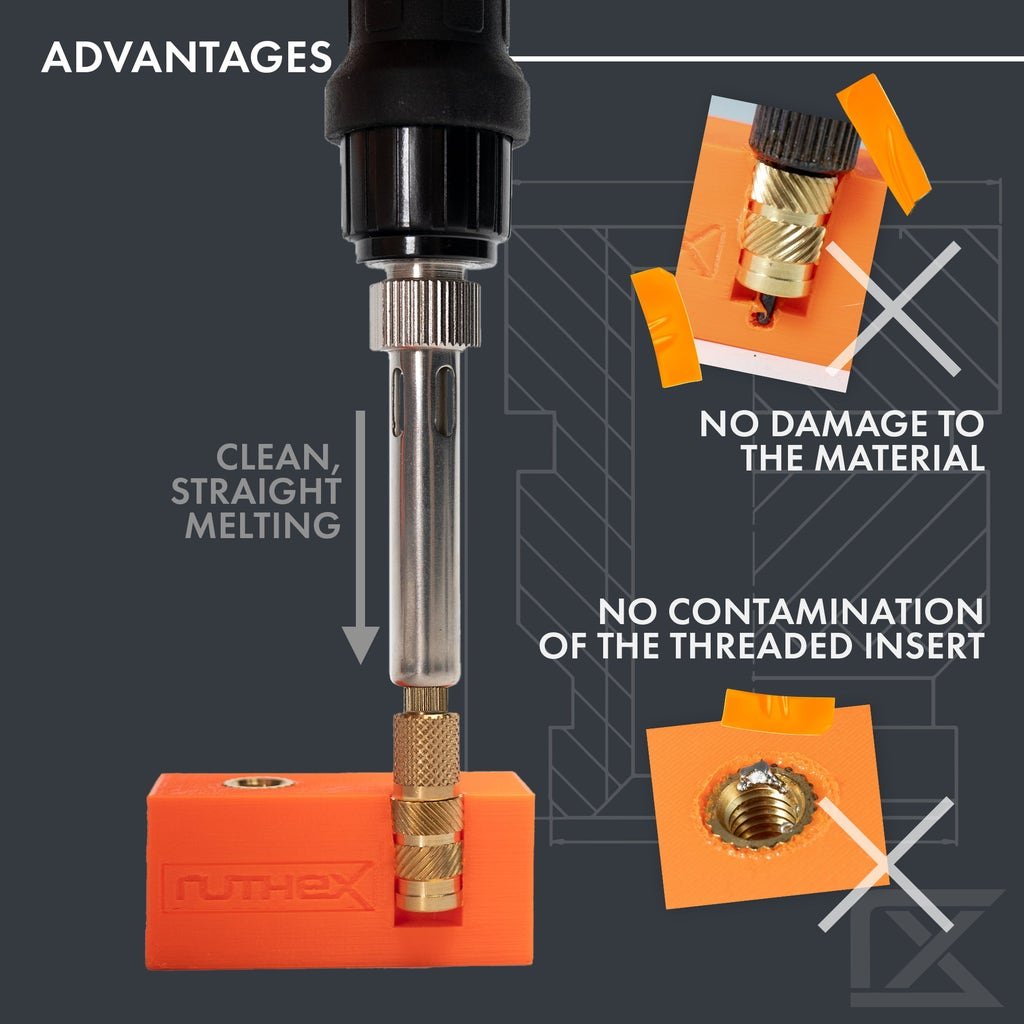 ADVANTAGES

CLEAN, STRAIGHT MELTING

NO DAMAGE TO THE MATERIAL

NO CONTAMINATION OF THE THREADED INSERT

ruthex